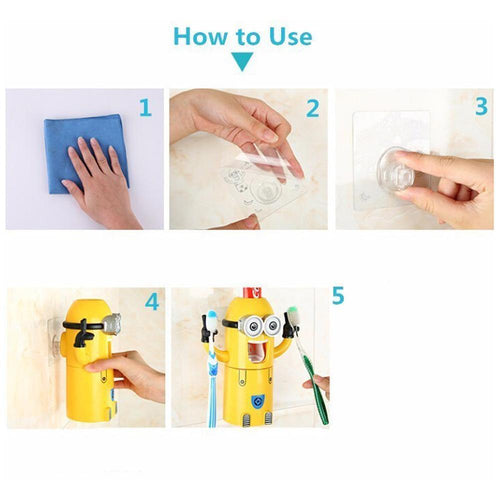 How to Use

1

2

3

4

5