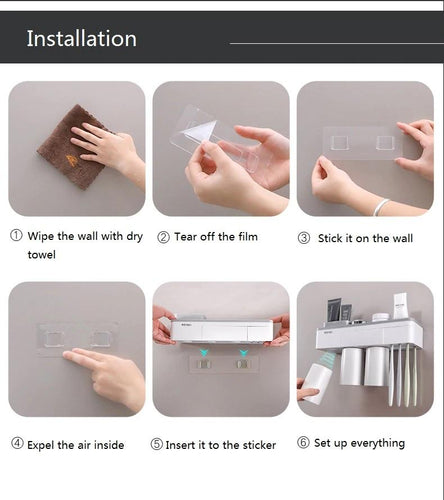 Installation

① Wipe the wall with dry towel

② Tear off the film

③ Stick it on the wall

④ Expel the air inside

⑤ Insert it to the sticker

⑥ Set up everything